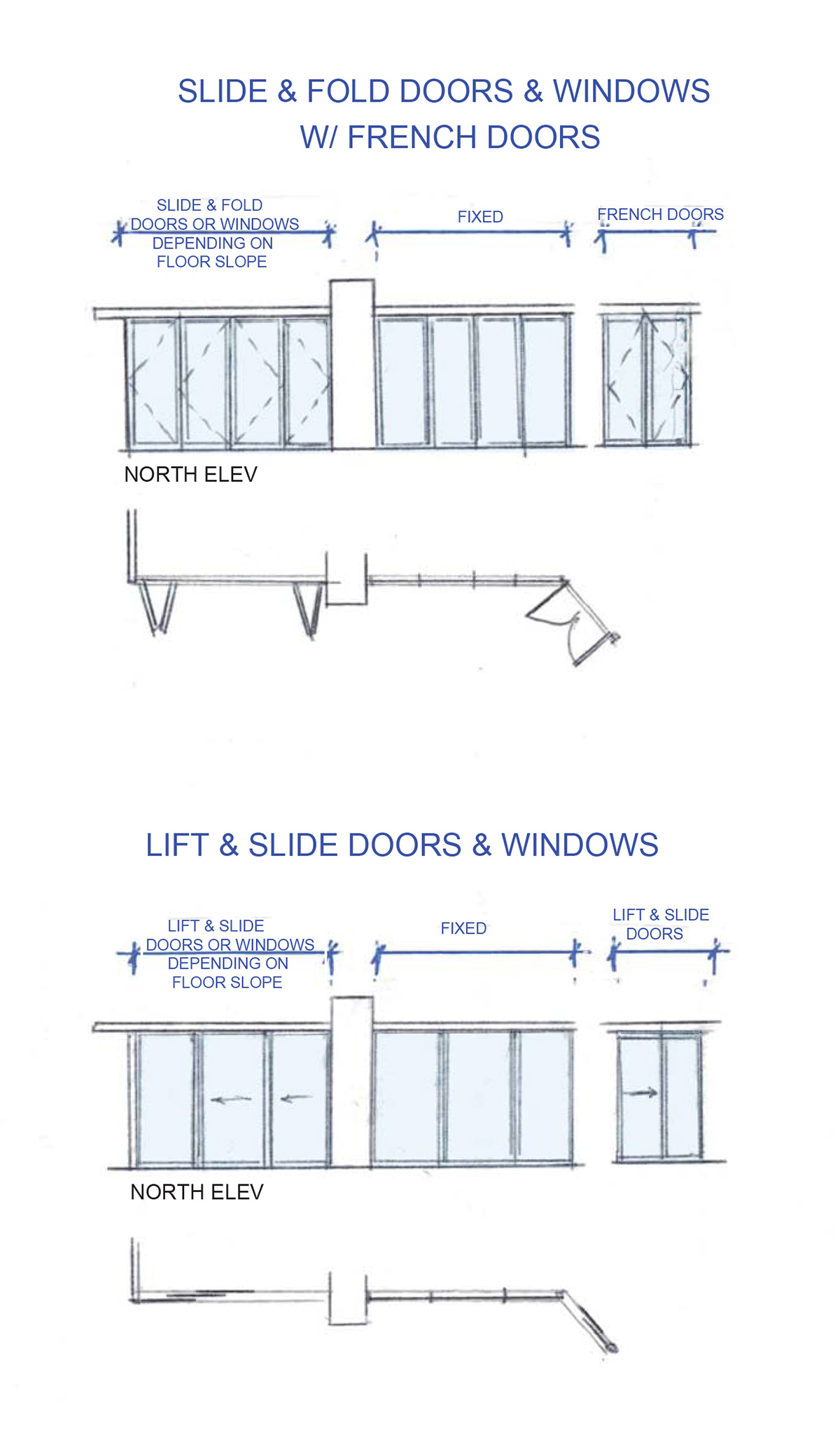 SLIDE & FOLD DOORS & WINDOWS
W/ FRENCH DOORS

SLIDE & FOLD DOORS OR WINDOWS DEPENDING ON FLOOR SLOPE

FIXED

FRENCH DOORS

NORTH ELEV

LIFT & SLIDE DOORS & WINDOWS

LIFT & SLIDE DOORS OR WINDOWS DEPENDING ON FLOOR SLOPE

FIXED

LIFT & SLIDE DOORS

NORTH ELEV