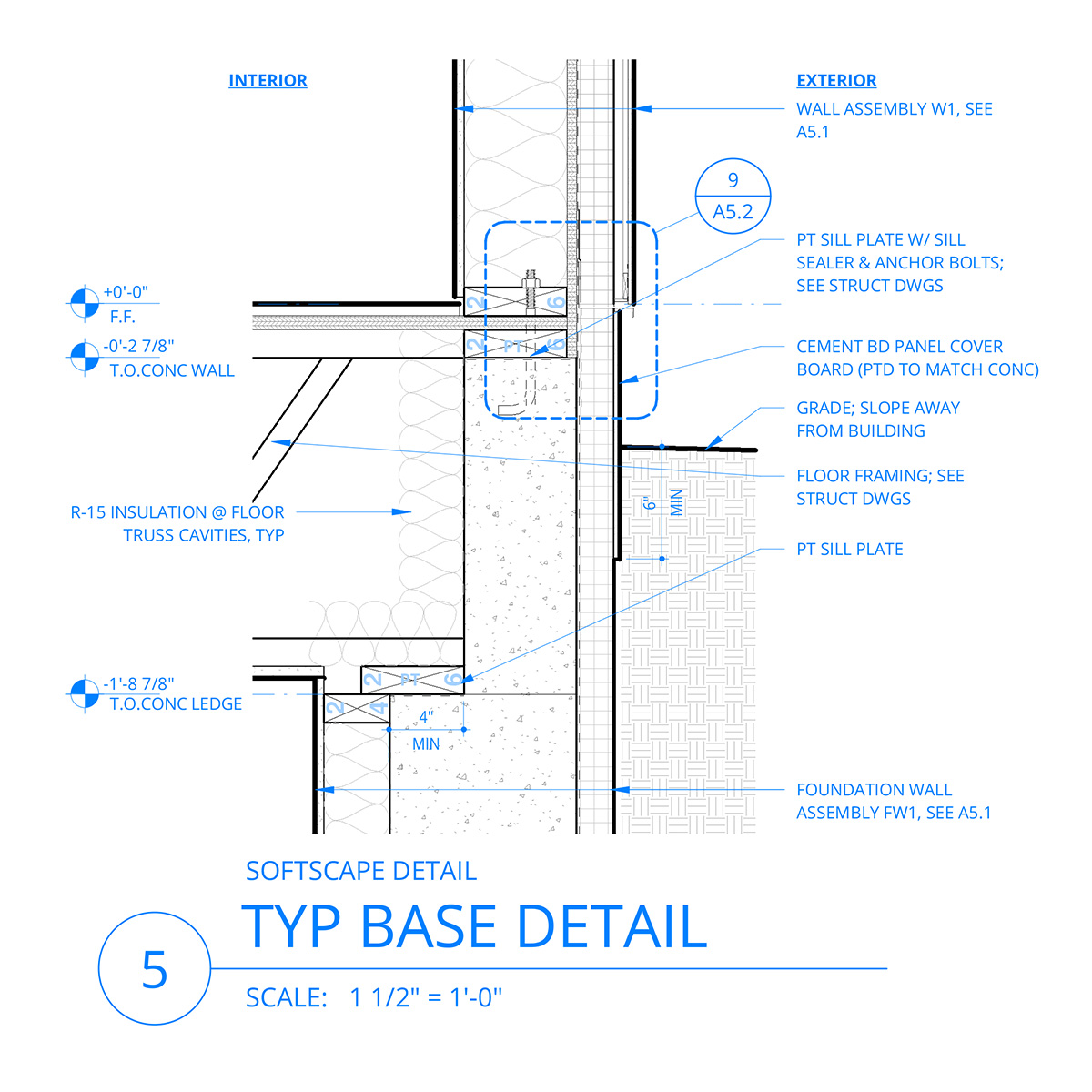 INTERIOR

EXTERIOR

WALL ASSEMBLY W1, SEE A5.1

9

A5.2

PT SILL PLATE W/ SILL SEALER & ANCHOR BOLTS; SEE STRUCT DWGS

+0'-0"
F.F.

-0'-2 7/8"
T.O.CONC WALL

2 6

2 PT 6

CEMENT BD PANEL COVER BOARD (PTD TO MATCH CONC)

GRADE; SLOPE AWAY FROM BUILDING

FLOOR FRAMING; SEE STRUCT DWGS

6" MIN

R-15 INSULATION @ FLOOR TRUSS CAVITIES, TYP

PT SILL PLATE

-1'-8 7/8"
T.O.CONC LEDGE

2 PT 6

2 4

4"
MIN

FOUNDATION WALL ASSEMBLY FW1, SEE A5.1

SOFTSCAPE DETAIL

5

TYP BASE DETAIL

SCALE: 1 1/2" = 1'-0"