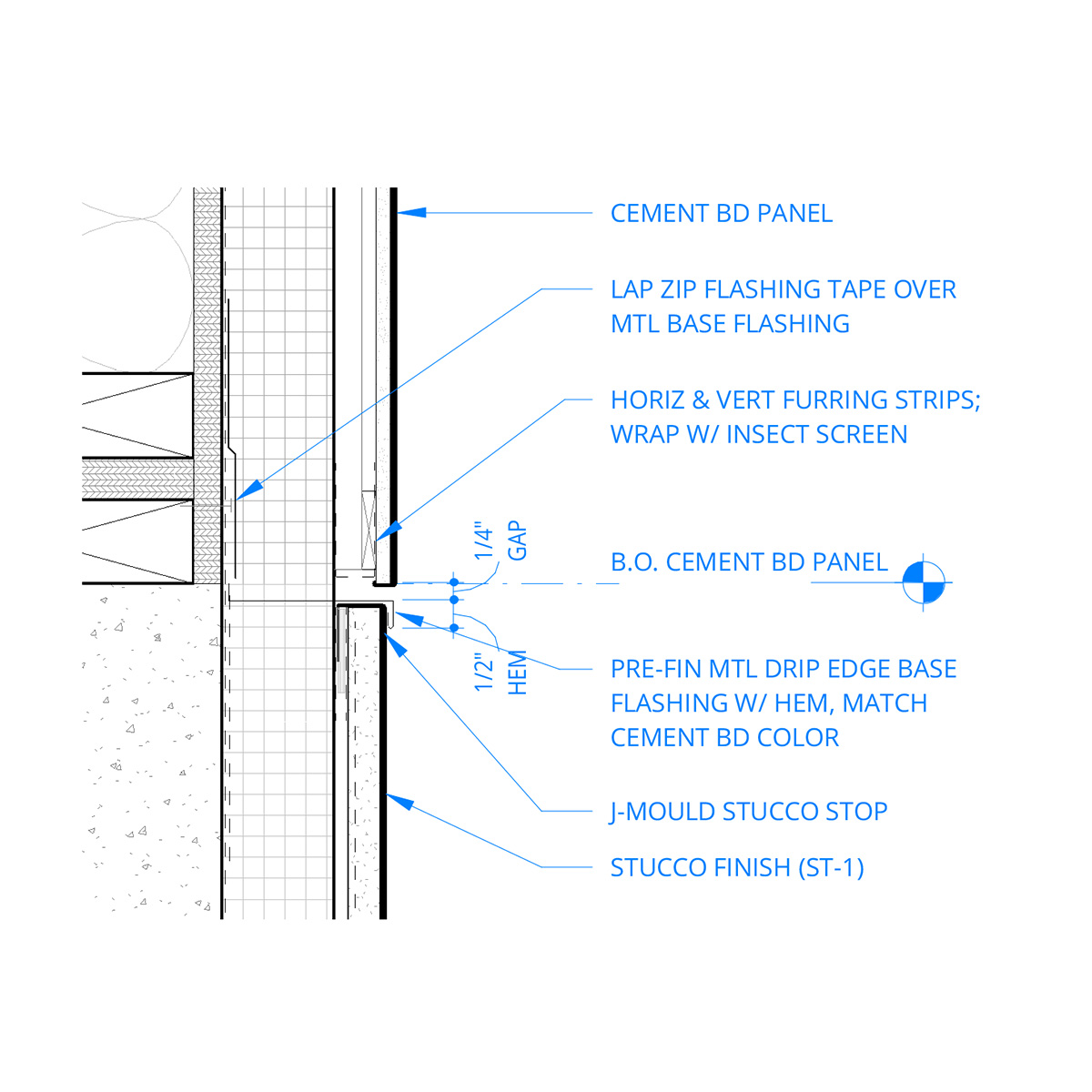 CEMENT BD PANEL

LAP ZIP FLASHING TAPE OVER MTL BASE FLASHING

HORIZ & VERT FURRING STRIPS; WRAP W/ INSECT SCREEN

1/4" GAP

B.O. CEMENT BD PANEL

1/2" HEM

PRE-FIN MTL DRIP EDGE BASE FLASHING W/ HEM, MATCH CEMENT BD COLOR

J-MOULD STUCCO STOP

STUCCO FINISH (ST-1)