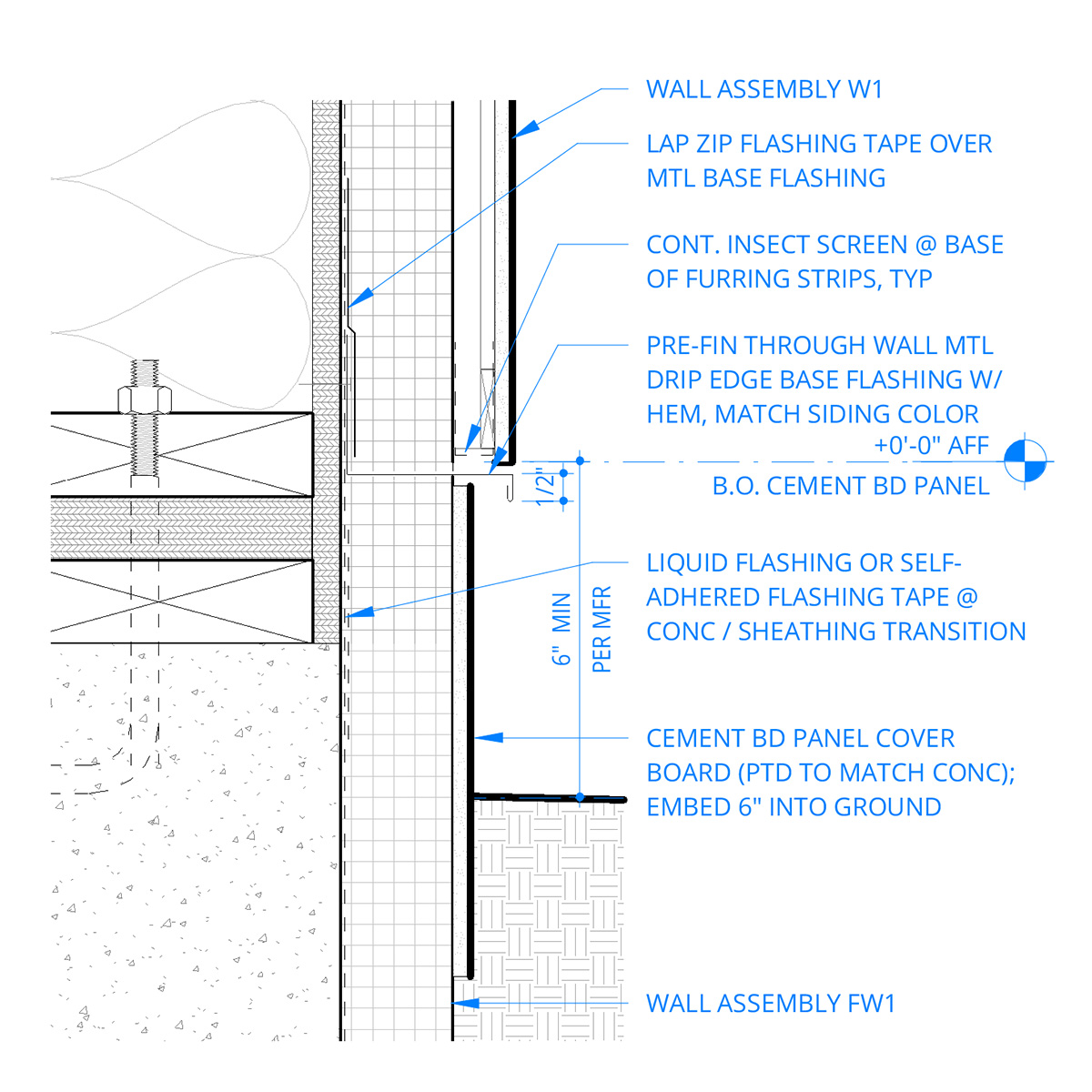 WALL ASSEMBLY W1

LAP ZIP FLASHING TAPE OVER MTL BASE FLASHING

CONT. INSECT SCREEN @ BASE OF FURRING STRIPS, TYP

PRE-FIN THROUGH WALL MTL DRIP EDGE BASE FLASHING W/ HEM, MATCH SIDING COLOR

+0'-0" AFF

B.O. CEMENT BD PANEL

1/2"

LIQUID FLASHING OR SELF-ADHERED FLASHING TAPE @ CONC / SHEATHING TRANSITION

6" MIN

PER MFR

CEMENT BD PANEL COVER BOARD (PTD TO MATCH CONC); EMBED 6" INTO GROUND

WALL ASSEMBLY FW1